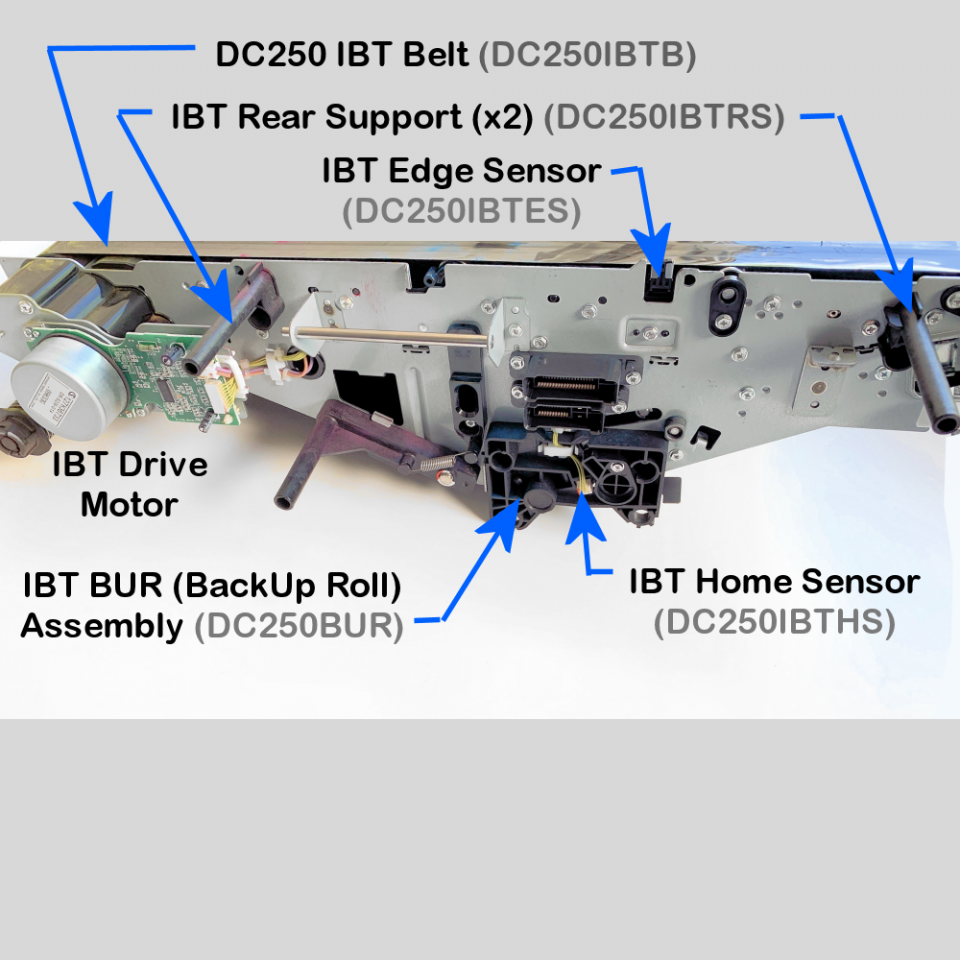 DC250 IBT Belt (DC250IBTB)

IBT Rear Support (x2) (DC250IBTRS)

IBT Edge Sensor (DC250IBTES)

IBT Drive Motor

IBT BUR (BackUp Roll) Assembly (DC250BUR)

IBT Home Sensor (DC250IBTHS)