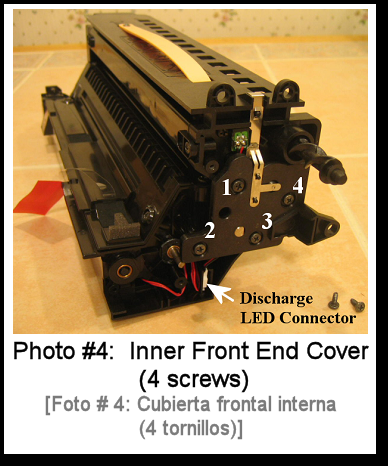 1
4
3
2
Discharge LED Connector

Photo #4: Inner Front End Cover (4 screws)
[Foto # 4: Cubierta frontal interna (4 tornillos)]