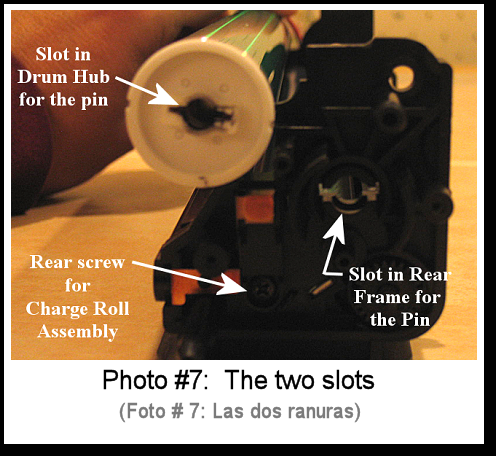 Slot in Drum Hub for the pin

Rear screw for Charge Roll Assembly

Slot in Rear Frame for the Pin

Photo #7: The two slots

(Foto # 7: Las dos ranuras)