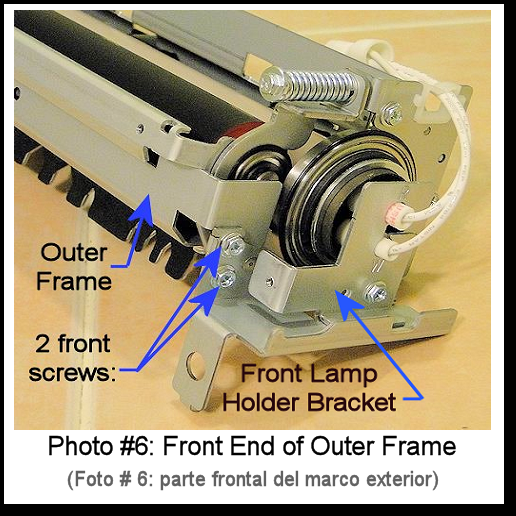 Outer Frame

2 front screws:

Front Lamp Holder Bracket

Photo #6: Front End of Outer Frame

(Foto # 6: parte frontal del marco exterior)