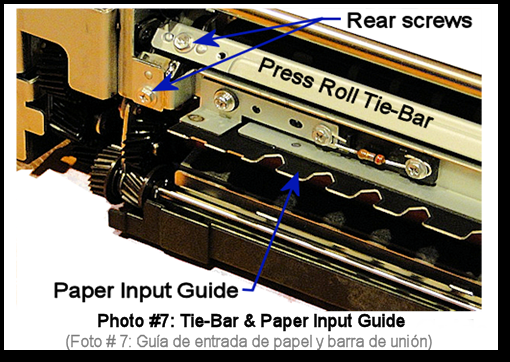 Rear screws

Press Roll Tie-Bar

Paper Input Guide

Photo #7: Tie-Bar & Paper Input Guide
(Foto # 7: Guía de entrada de papel y barra de unión)