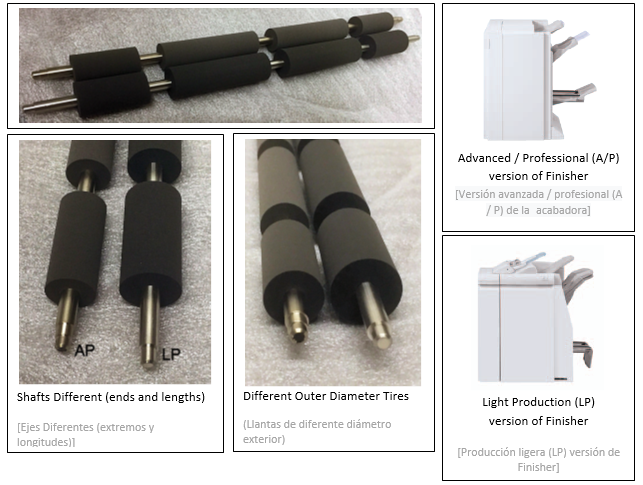 AP

LP

Shafts Different (ends and lengths)

[Ejes Diferentes (extremos y longitudes)]

Different Outer Diameter Tires

(Llantas de diferente diámetro exterior)

Advanced / Professional (A/P) version of Finisher

[Versión avanzada / profesional (A / P) de la acabadora]

Light Production (LP) version of Finisher

[Producción ligera (LP) versión de Finisher]